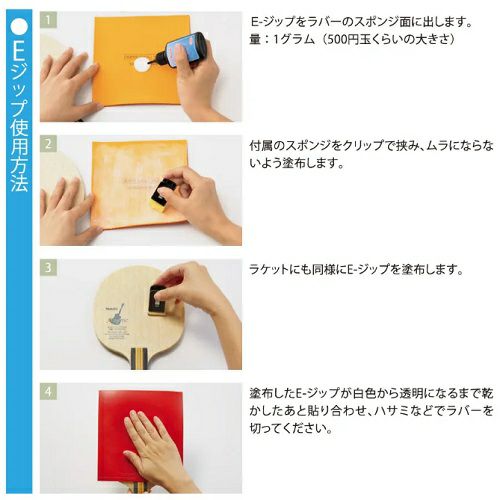 ●Eジップ使用方法

1

E-ジップをラバーのスポンジ面に出します。
量：1グラム（500円玉くらいの大きさ）

2

付属のスポンジをクリップで挟み、ムラにならないよう塗布します。

3

ラケットにも同様にE-ジップを塗布します。

4

塗布したE-ジップが白色から透明になるまで乾かしたあと貼り合わせ、ハサミなどでラバーを切ってください。