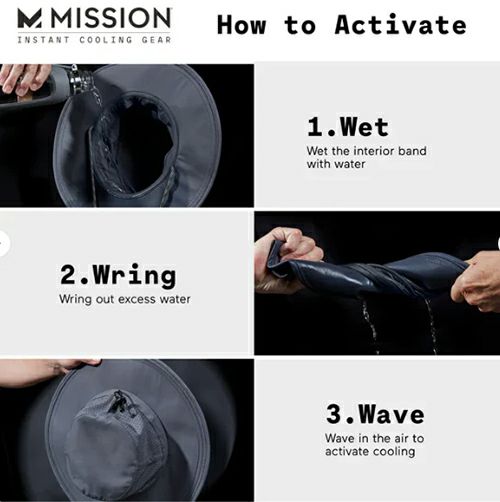 MISSION
INSTANT COOLING GEAR

How to Activate

1.Wet
Wet the interior band with water

2.Wring
Wring out excess water

3.Wave
Wave in the air to activate cooling